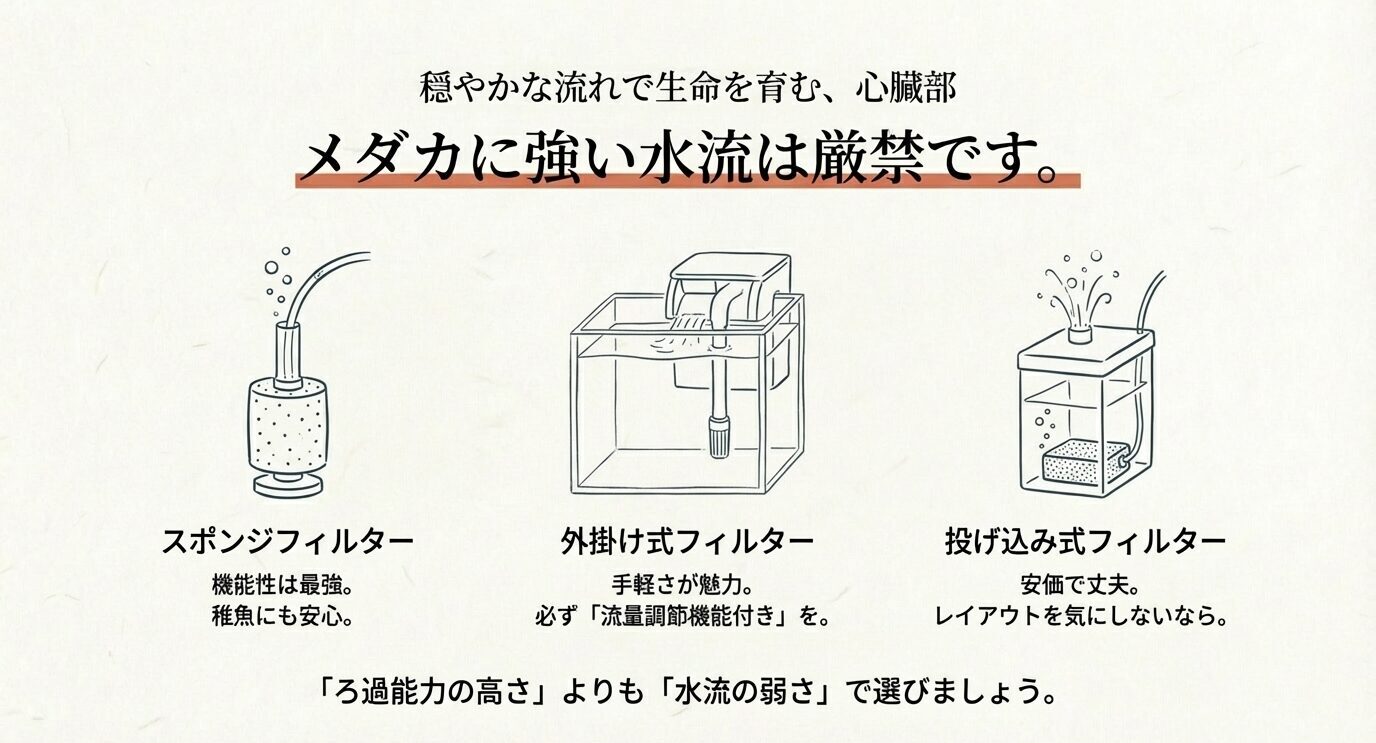 穏やかな流れで生命を育む、心臓部

メダカに強い水流は厳禁です。

スポンジフィルター

機能性は最強。
稚魚にも安心。

外掛け式フィルター

手軽さが魅力。
必ず「流量調節機能付き」を。

投げ込み式フィルター

安価で丈夫。
レイアウトを気にしないなら。

「ろ過能力の高さ」よりも「水流の弱さ」で選びましょう。