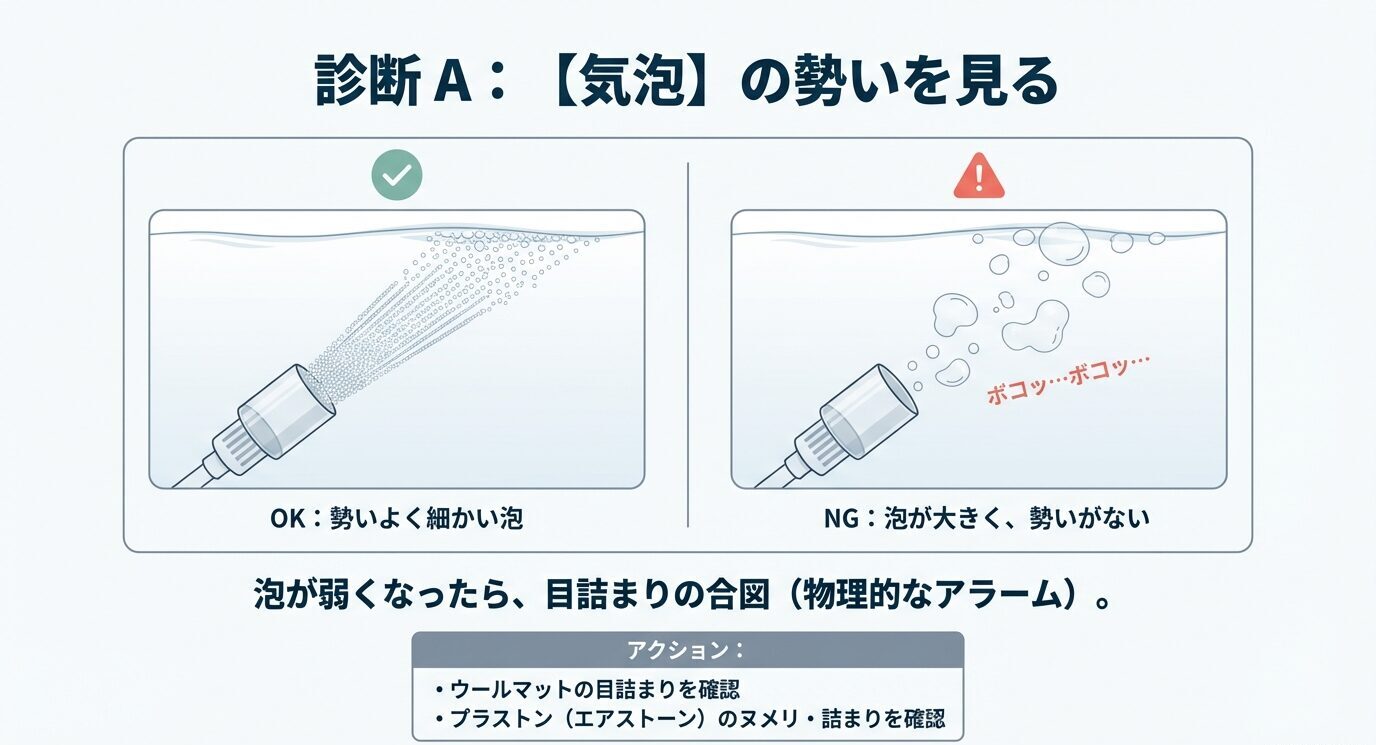 診断 A：【気泡】の勢いを見る

OK：勢いよく細かい泡

ボコッ…ボコッ…

NG：泡が大きく、勢いがない

泡が弱くなったら、目詰まりの合図（物理的なアラーム）。

アクション：
・ウールマットの目詰まりを確認
・プラストン（エアストーン）のヌメリ・詰まりを確認