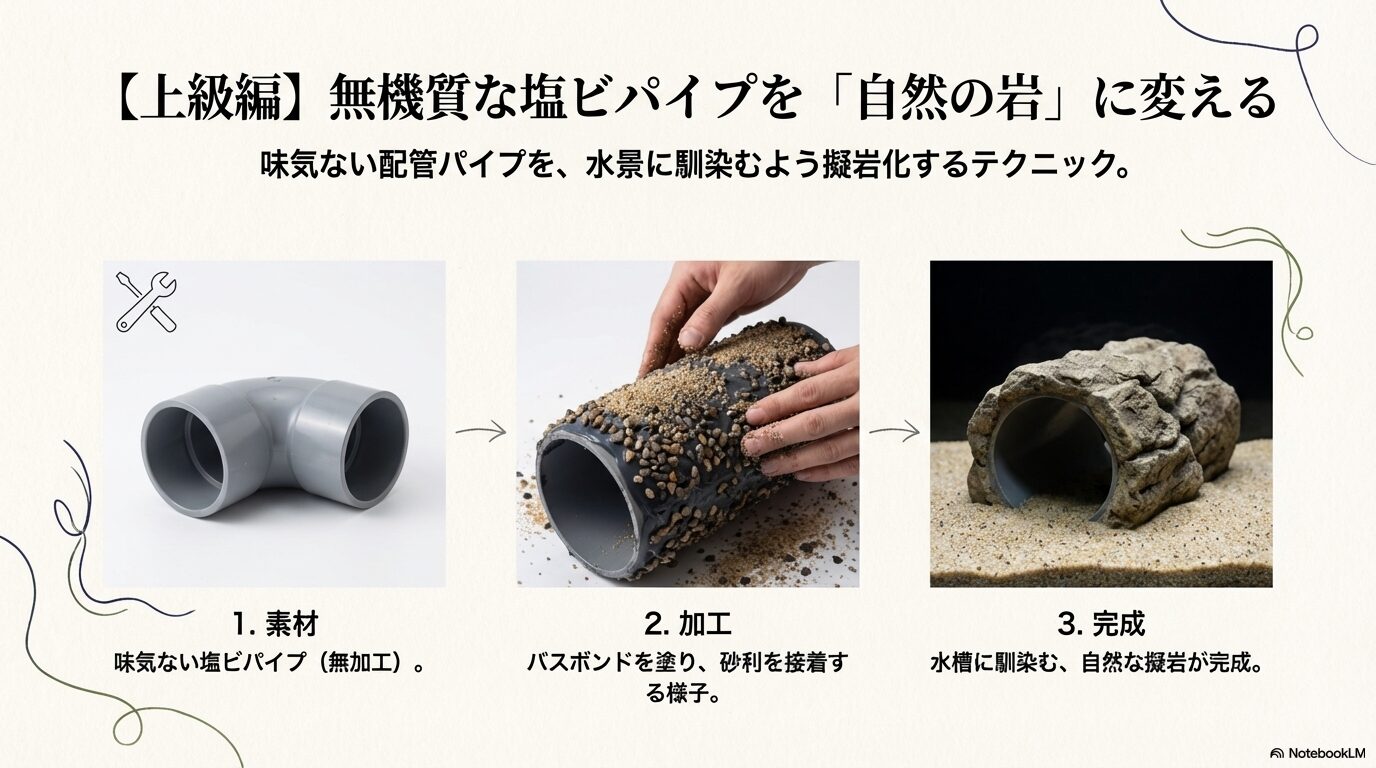 【上級編】無機質な塩ビパイプを「自然の岩」に変える

味気ない配管パイプを、水景に馴染むよう擬岩化するテクニック。

1. 素材
味気ない塩ビパイプ（無加工）。

2. 加工
バスボンドを塗り、砂利を接着する様子。

3. 完成
水槽に馴染む、自然な擬岩が完成。

NotebookLM