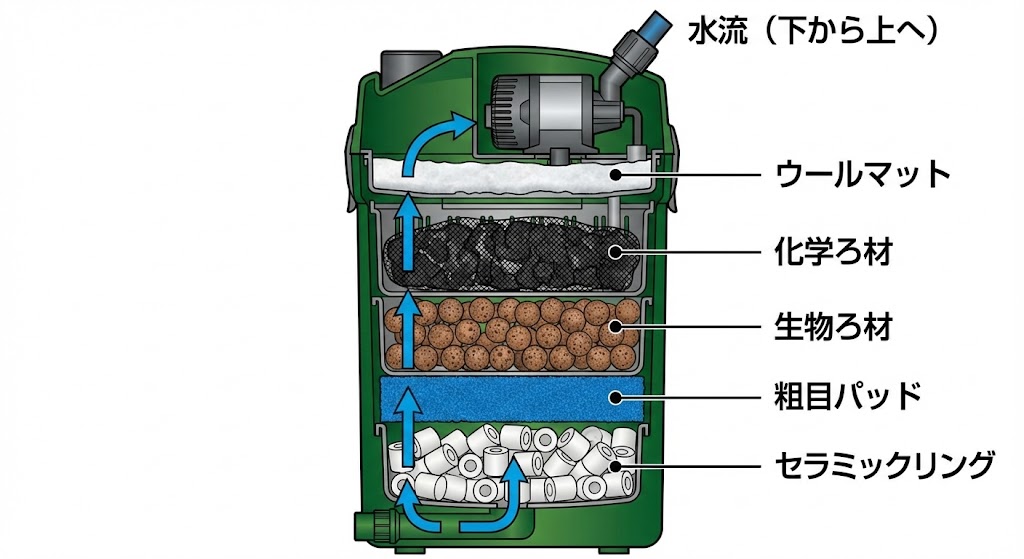 水流（下から上へ）

ウールマット

化学ろ材

生物ろ材

粗目パッド

セラミックリング