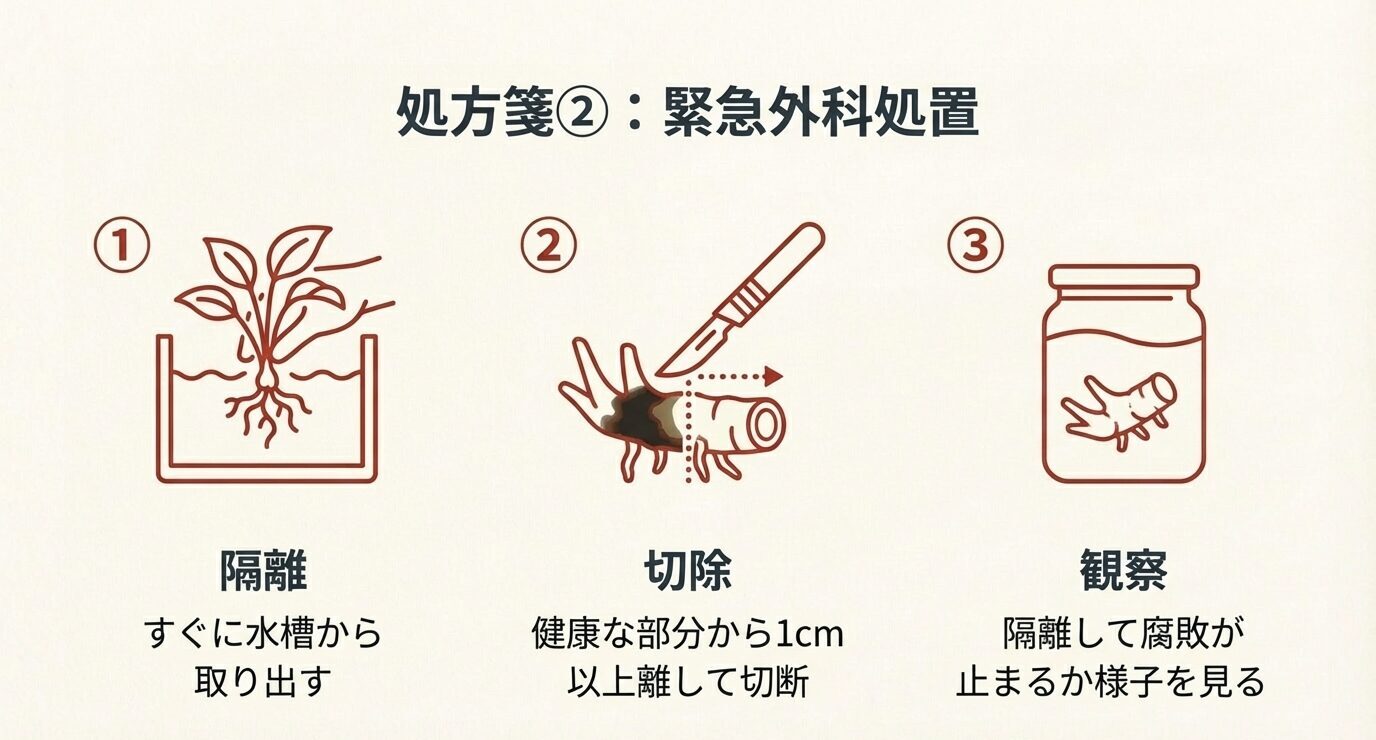 処方箋②：緊急外科処置

①

隔離

すぐに水槽から取り出す

②

切除

健康な部分から1cm以上離して切断

③

観察

隔離して腐敗が止まるか様子を見る