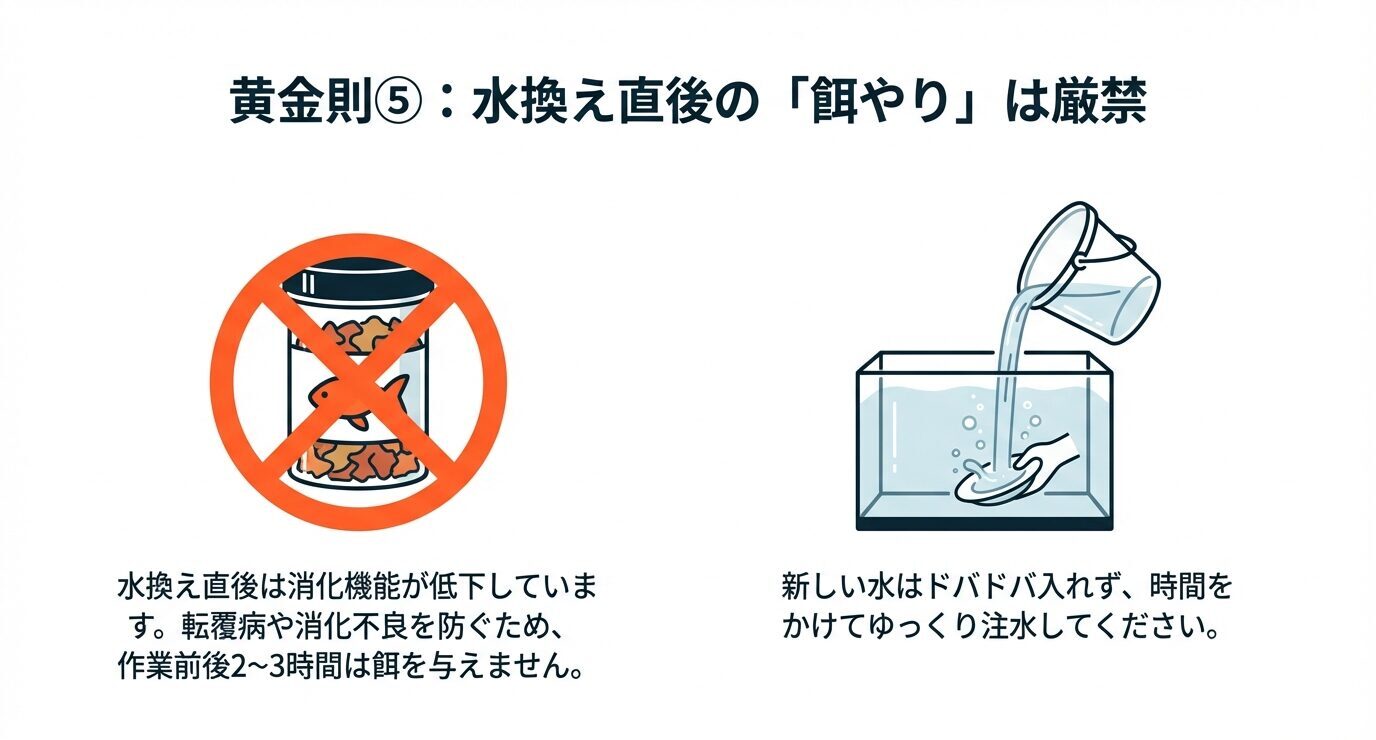 黄金則⑤：水換え直後の「餌やり」は厳禁

水換え直後は消化機能が低下しています。転覆病や消化不良を防ぐため、作業前後2~3時間は餌を与えません。

新しい水はドバドバ入れず、時間をかけてゆっくり注水してください。