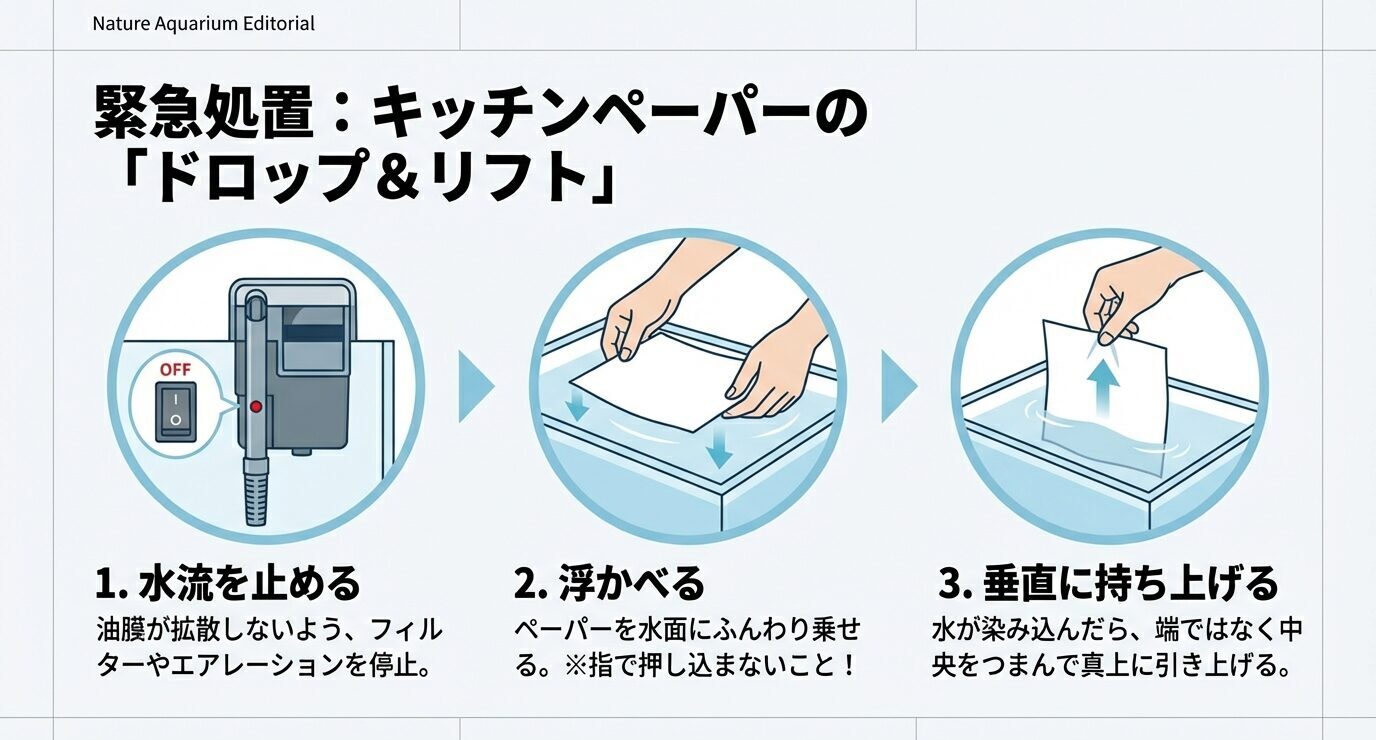 Nature Aquarium Editorial

緊急処置：キッチンペーパーの「ドロップ＆リフト」

OFF

1. 水流を止める
油膜が拡散しないよう、フィルターやエアレーションを停止。

2. 浮かべる
ペーパーを水面にふんわり乗せる。※指で押し込まないこと！

3. 垂直に持ち上げる
水が染み込んだら、端ではなく中央をつまんで真上に引き上げる。