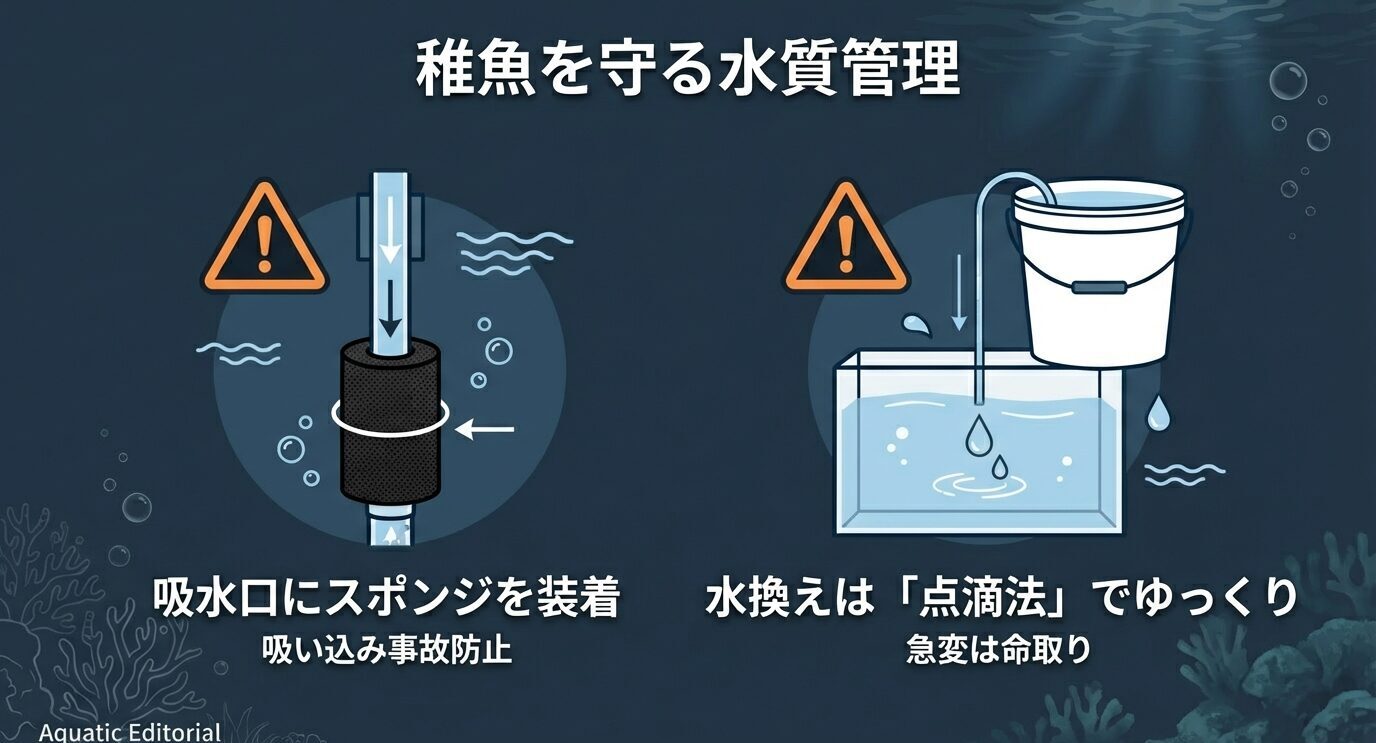 稚魚を守る水質管理

吸水口にスポンジを装着
吸い込み事故防止

水換えは「点滴法」でゆっくり
急変は命取り

Aquatic Editorial