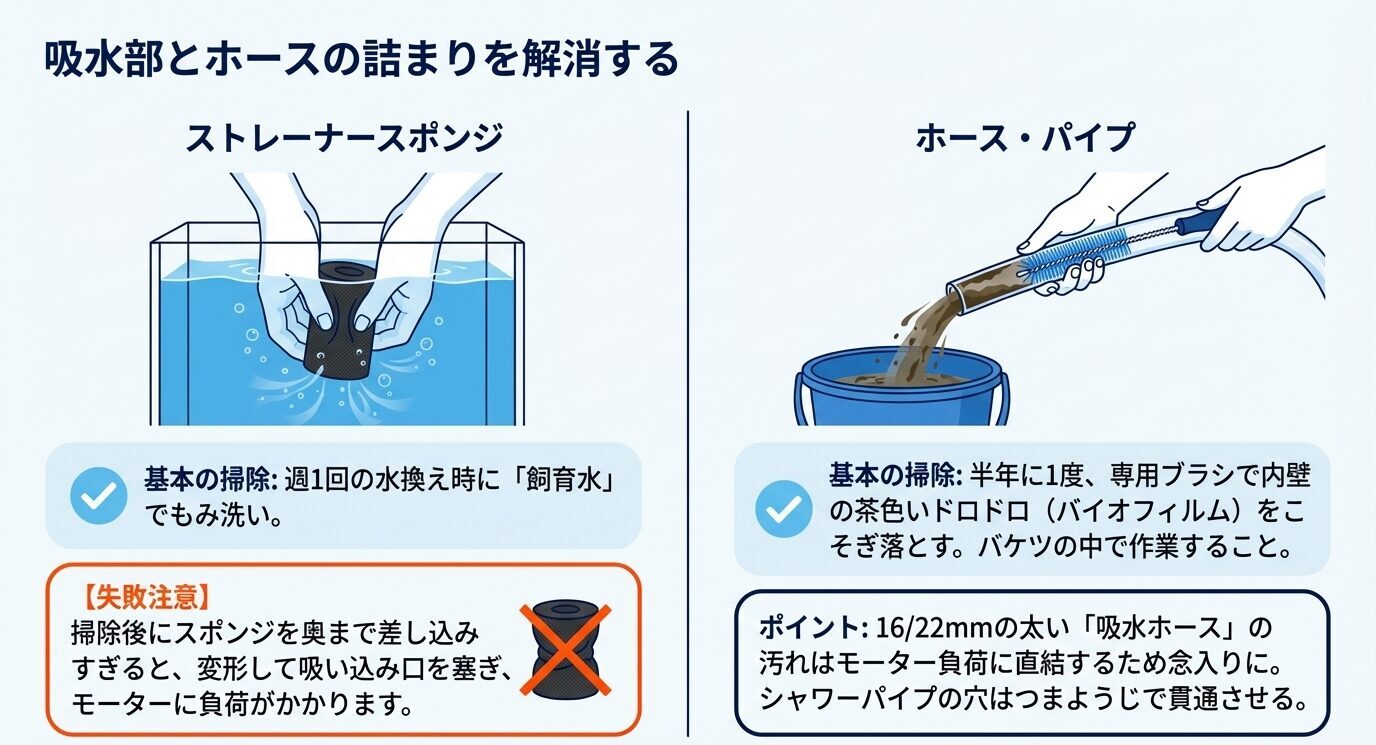 吸水部とホースの詰まりを解消する

ストレーナースポンジ

基本の掃除: 週1回の水換え時に「飼育水」でもみ洗い。

【失敗注意】
掃除後にスポンジを奥まで差し込みすぎると、変形して吸い込み口を塞ぎ、モーターに負荷がかかります。

ホース・パイプ

基本の掃除: 半年に1度、専用ブラシで内壁の茶色いドロドロ（バイオフィルム）をこそぎ落とす。バケツの中で作業すること。

ポイント: 16/22mmの太い「吸水ホース」の汚れはモーター負荷に直結するため念入りに。シャワーパイプの穴はつまようじで貫通させる。