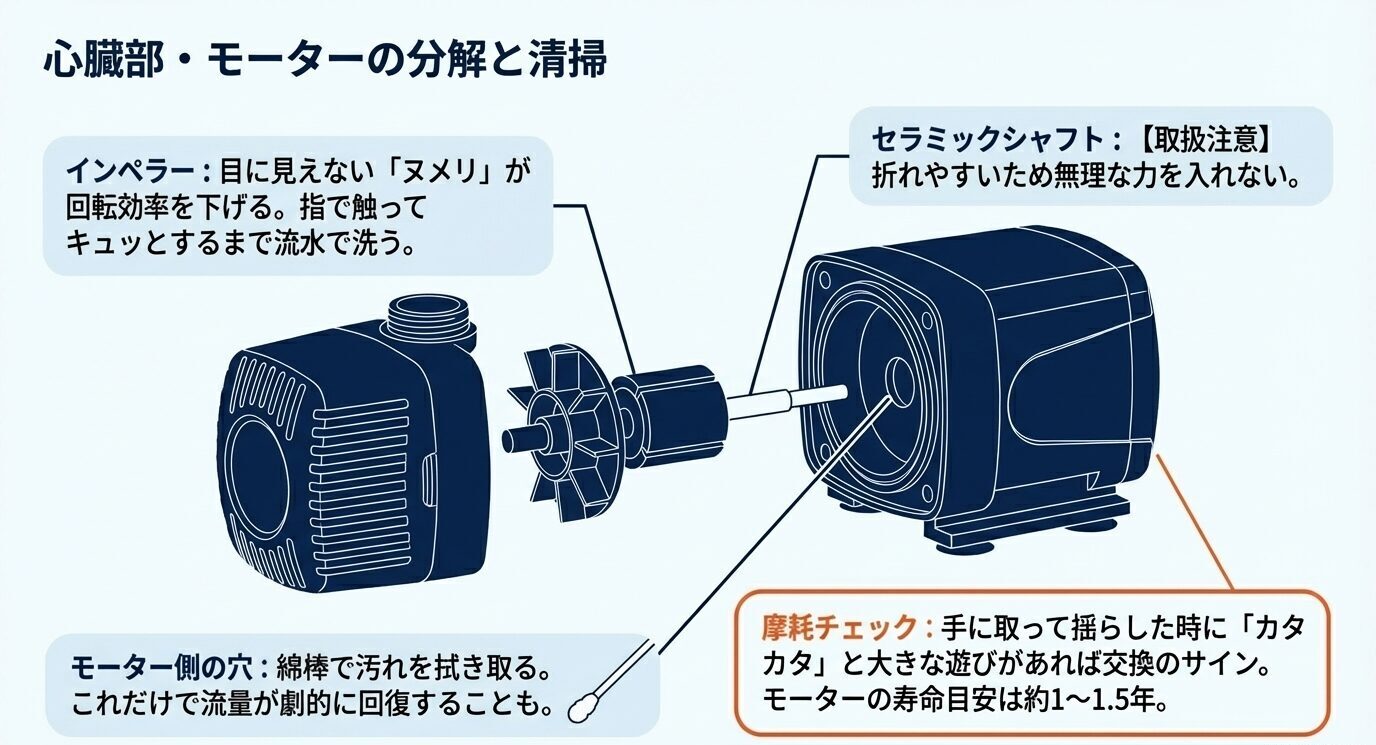 心臓部・モーターの分解と清掃

インペラー：目に見えない「ヌメリ」が回転効率を下げる。指で触ってキュッとするまで流水で洗う。

セラミックシャフト：【取扱注意】折れやすいため無理な力を入れない。

モーター側の穴：綿棒で汚れを拭き取る。これだけで流量が劇的に回復することも。

摩耗チェック：手に取って揺らした時に「カタカタ」と大きな遊びがあれば交換のサイン。モーターの寿命目安は約1〜1.5年。