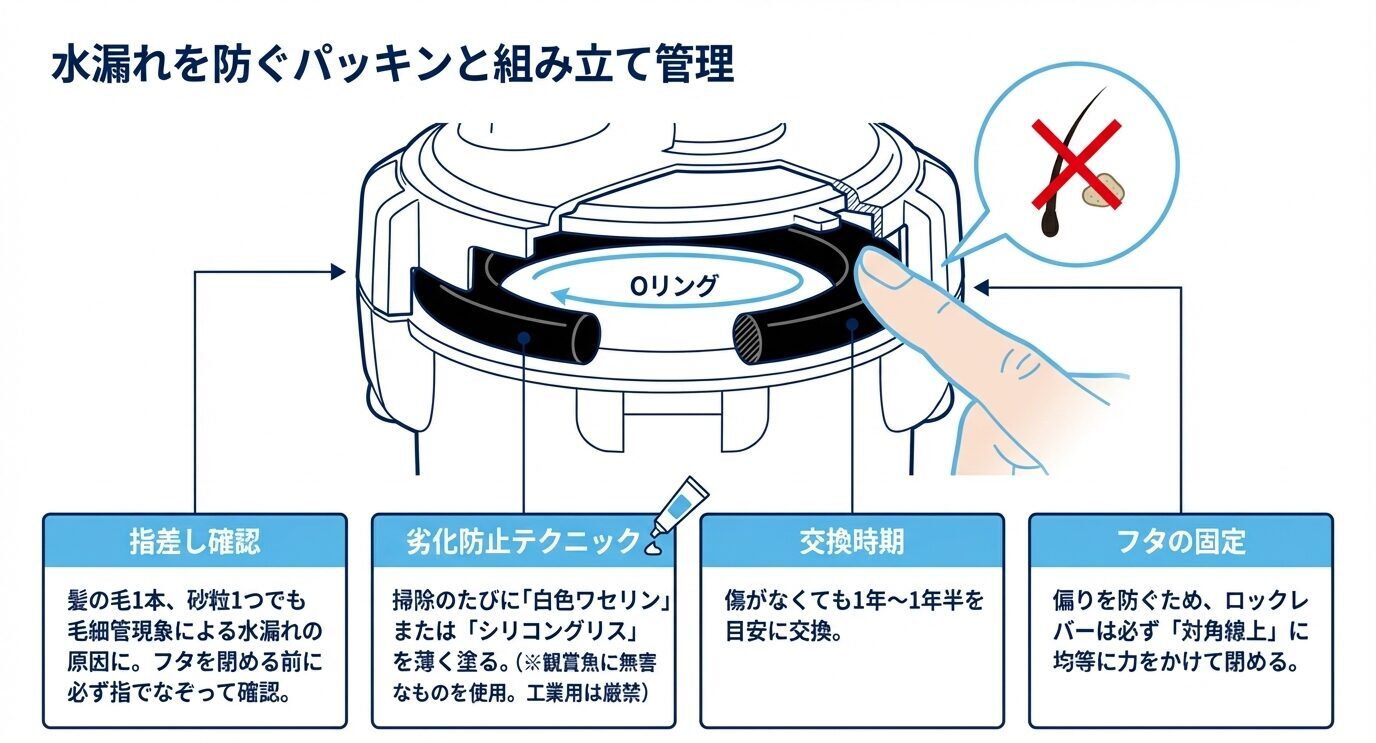 水漏れを防ぐパッキンと組み立て管理

Oリング

指差し確認

髪の毛1本、砂粒1つでも毛細管現象による水漏れの原因に。フタを閉める前に必ず指でなぞって確認。

劣化防止テクニック

掃除のたびに「白色ワセリン」または「シリコングリス」を薄く塗る。(※観賞魚に無害なものを使用。工業用は厳禁)

交換時期

傷がなくても1年〜1年半を目安に交換。

フタの固定

偏りを防ぐため、ロックレバーは必ず「対角線上」に均等に力をかけて閉める。