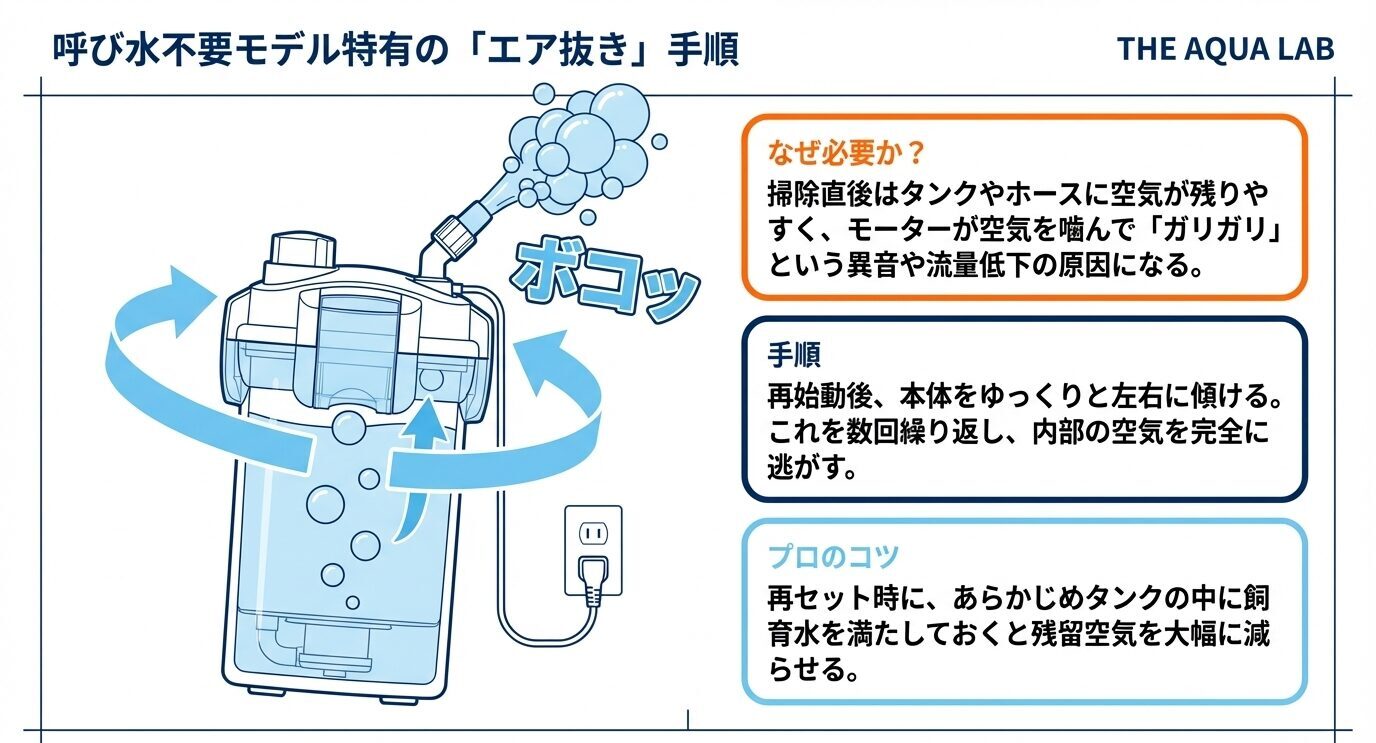 呼び水不要モデル特有の「エア抜き」手順

THE AQUA LAB

ボコッ

なぜ必要か？

掃除直後はタンクやホースに空気が残りやすく、モーターが空気を噛んで「ガリガリ」という異音や流量低下の原因になる。

手順

再始動後、本体をゆっくりと左右に傾ける。これを数回繰り返し、内部の空気を完全に逃がす。

プロのコツ

再セット時に、あらかじめタンクの中に飼育水を満たしておくと残留空気を大幅に減らせる。