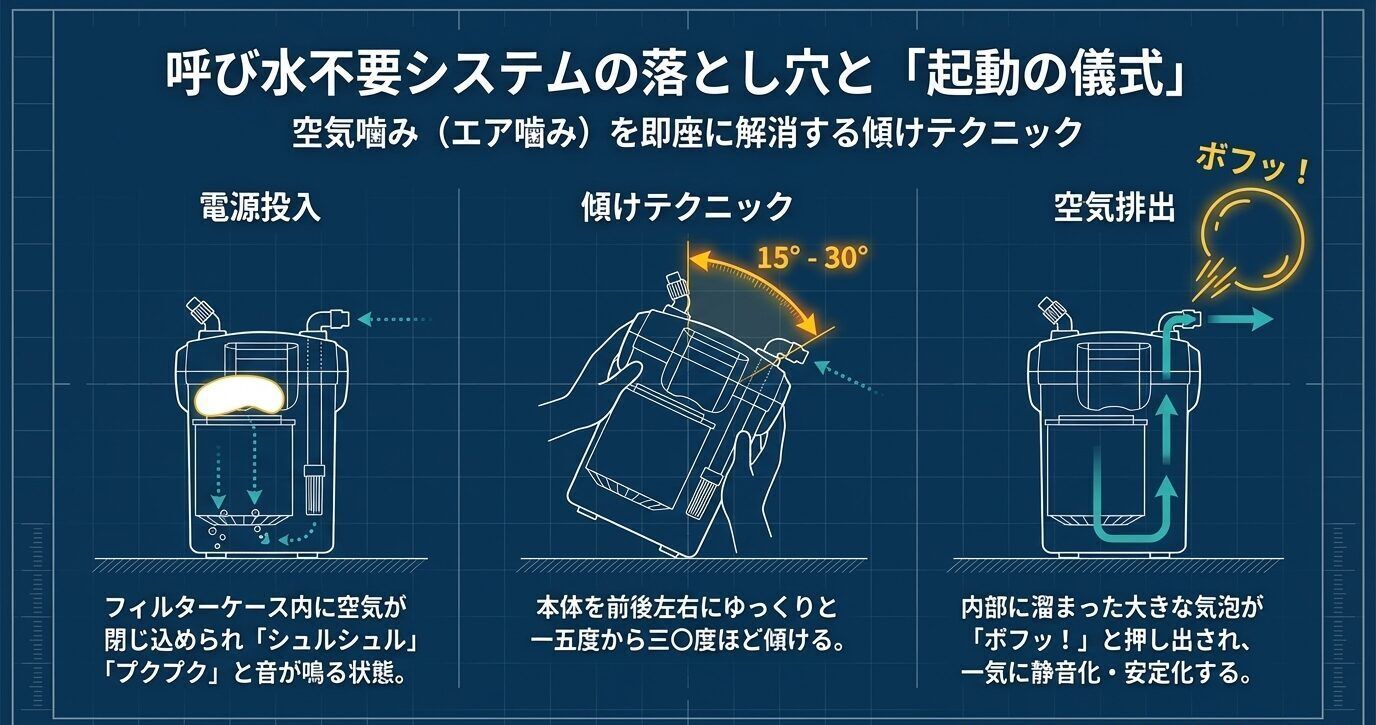 呼び水不要システムの落とし穴と「起動の儀式」

空気噛み（エア噛み）を即座に解消する傾けテクニック

電源投入

フィルターケース内に空気が閉じ込められ「シュルシュル」「プクプク」と音が鳴る状態。

傾けテクニック

15° - 30°

本体を前後左右にゆっくりと一五度から三〇度ほど傾ける。

空気排出

ボフッ！

内部に溜まった大きな気泡が「ボフッ！」と押し出され、一気に静音化・安定化する。