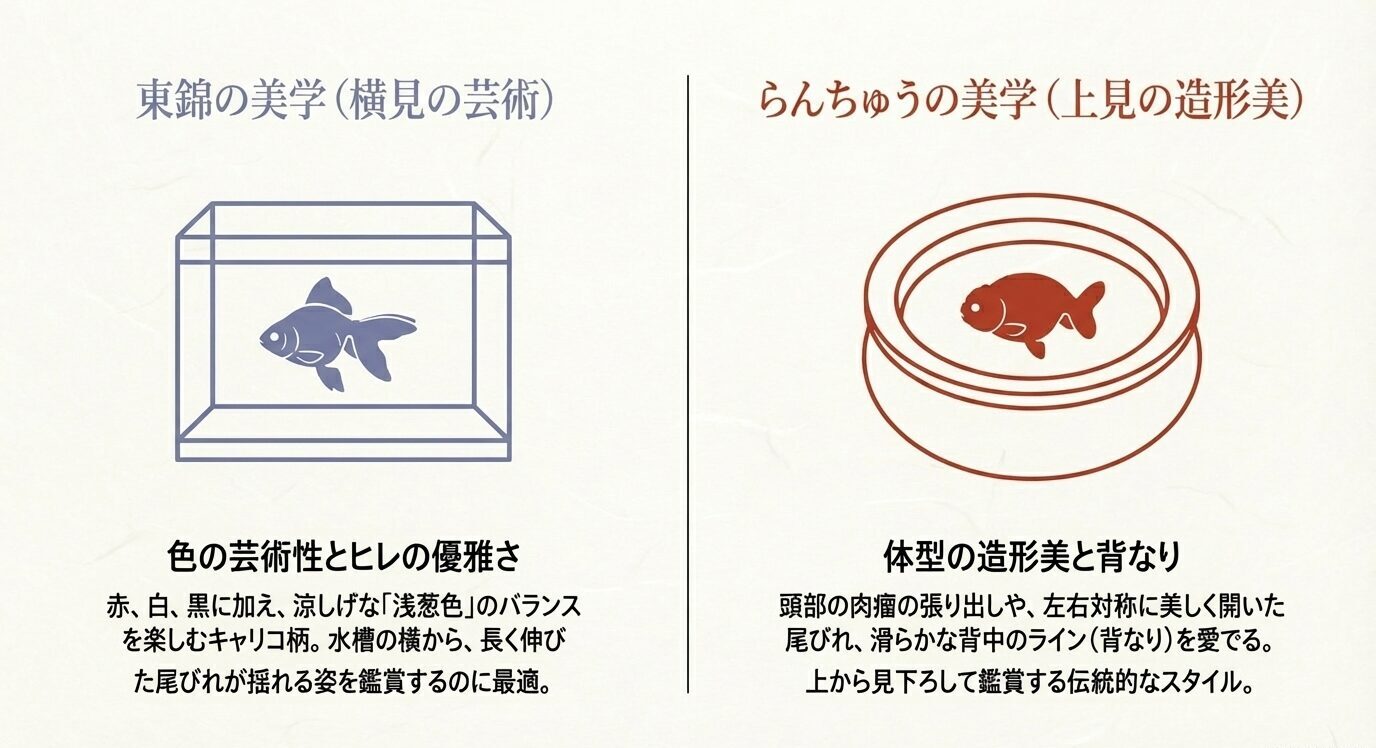 東錦の美学（横見の芸術）

色の芸術性とヒレの優雅さ

赤、白、黒に加え、涼しげな「浅葱色」のバランスを楽しむキャリコ柄。水槽の横から、長く伸びた尾びれが揺れる姿を鑑賞するのに最適。

らんちゅうの美学（上見の造形美）

体型の造形美と背なり

頭部の肉瘤の張り出しや、左右対称に美しく開いた尾びれ、滑らかな背中のライン（背なり）を愛でる。上から見下ろして鑑賞する伝統的なスタイル。