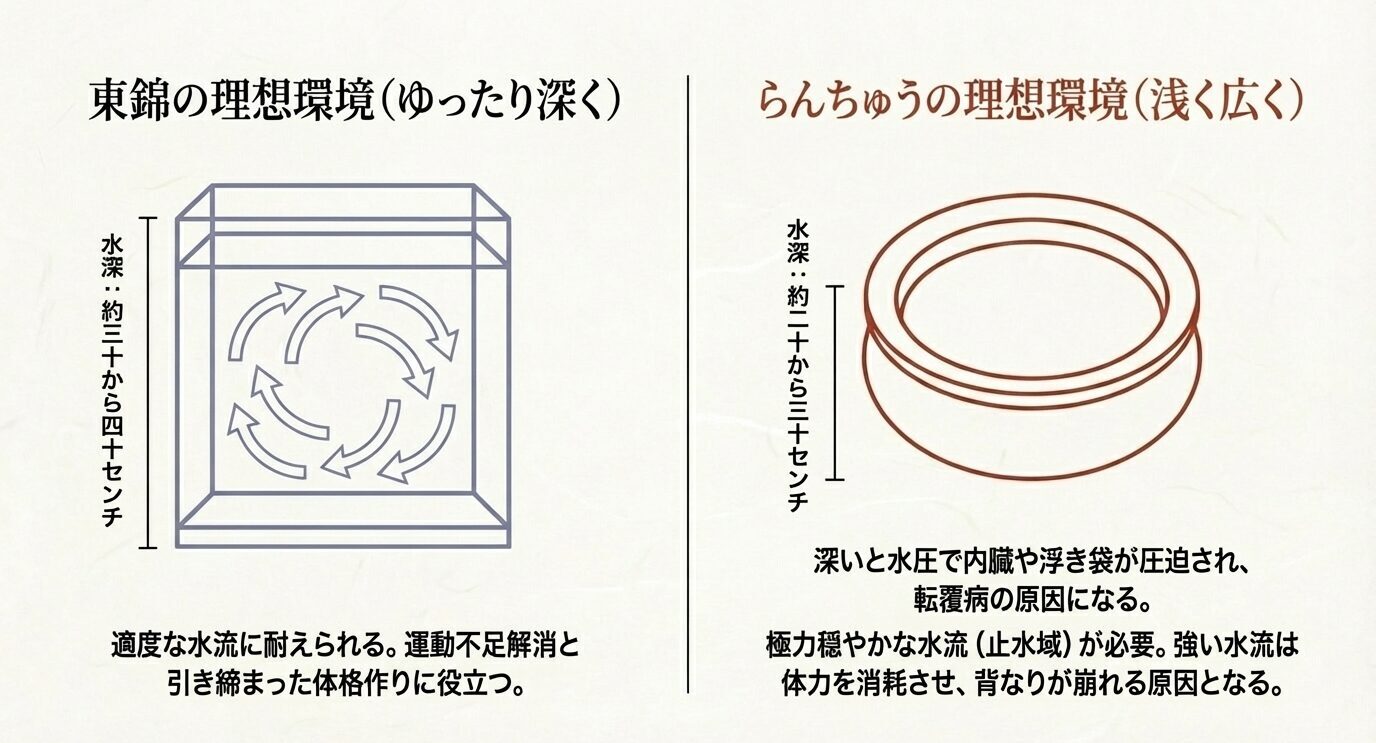 東錦の理想環境（ゆったり深く）

水深：約三十から四十センチ

適度な水流に耐えられる。運動不足解消と引き締まった体格作りに役立つ。

らんちゅうの理想環境（浅く広く）

水深：約二十から三十センチ

深いと水圧で内臓や浮き袋が圧迫され、転覆病の原因になる。

極力穏やかな水流（止水域）が必要。強い水流は体力を消耗させ、背なりが崩れる原因となる。