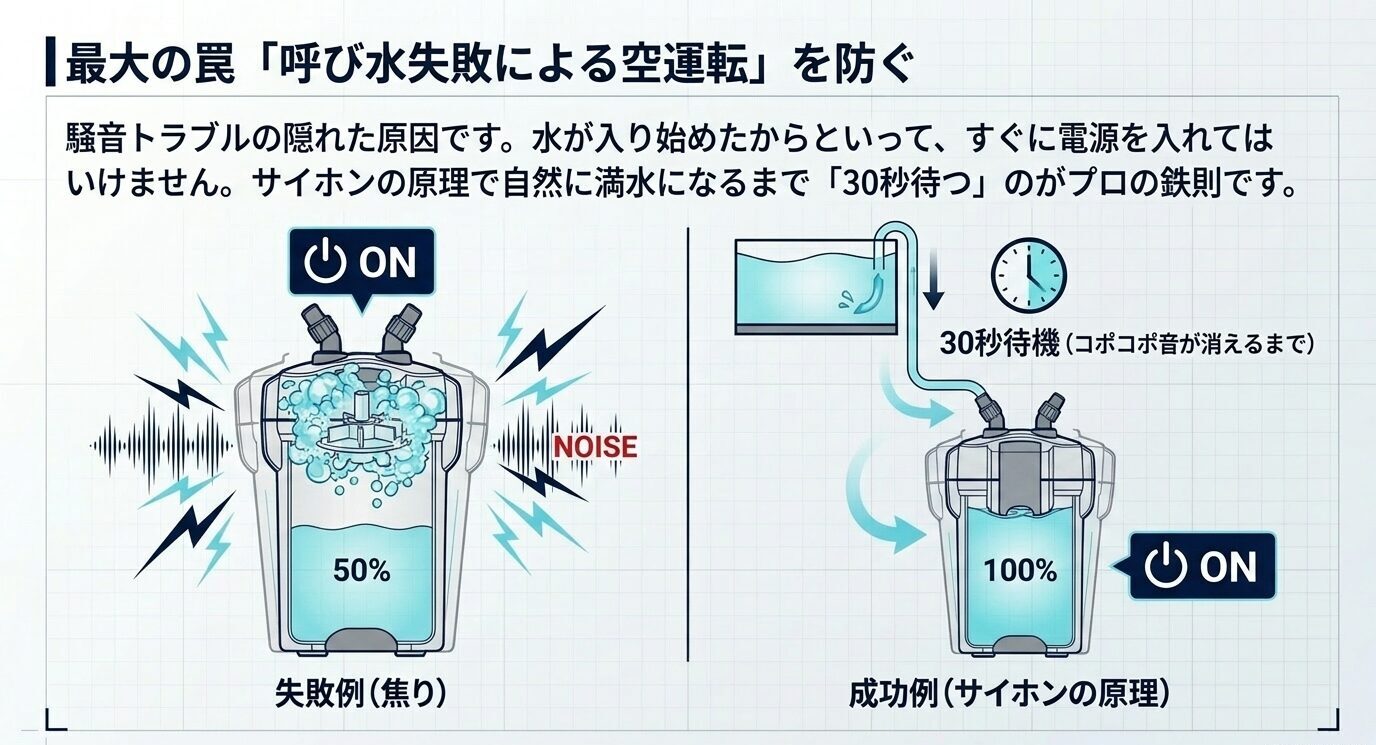 最大の罠「呼び水失敗による空運転」を防ぐ

騒音トラブルの隠れた原因です。水が入り始めたからといって、すぐに電源を入れてはいけません。サイホンの原理で自然に満水になるまで「30秒待つ」のがプロの鉄則です。

ON

NOISE

50%

失敗例（焦り）

30秒待機（コポコポ音が消えるまで）

100%

ON

成功例（サイホンの原理）