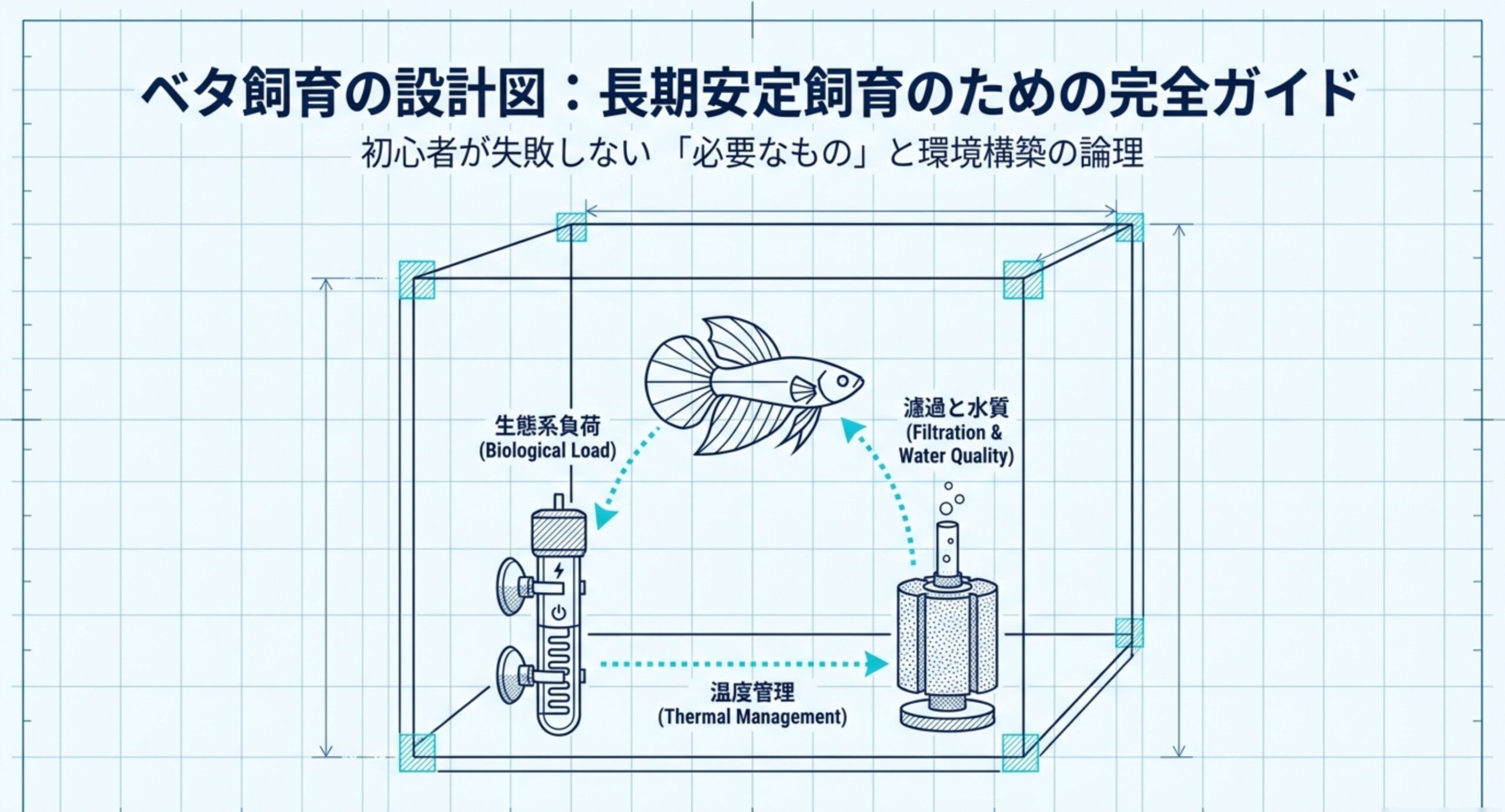 ベタ飼育の設計図：長期安定飼育のための完全ガイド

初心者が失敗しない「必要なもの」と環境構築の論理

生態系負荷
(Biological Load)

濾過と水質
(Filtration & Water Quality)

温度管理
(Thermal Management)